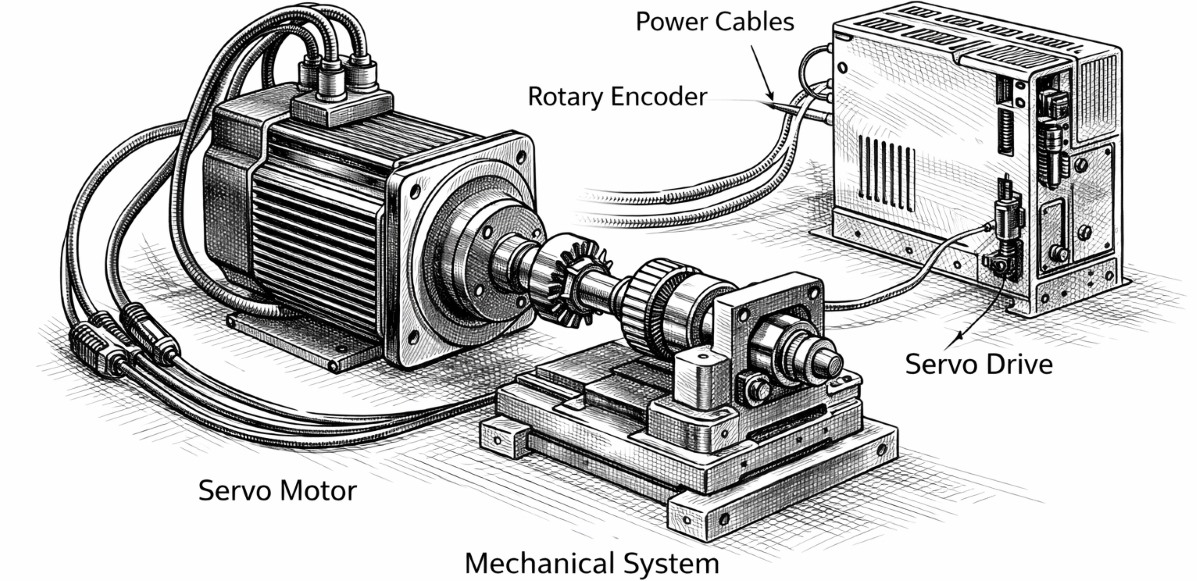 Power Cables
Rotary Encoder
Servo Drive
Servo Motor
Mechanical System